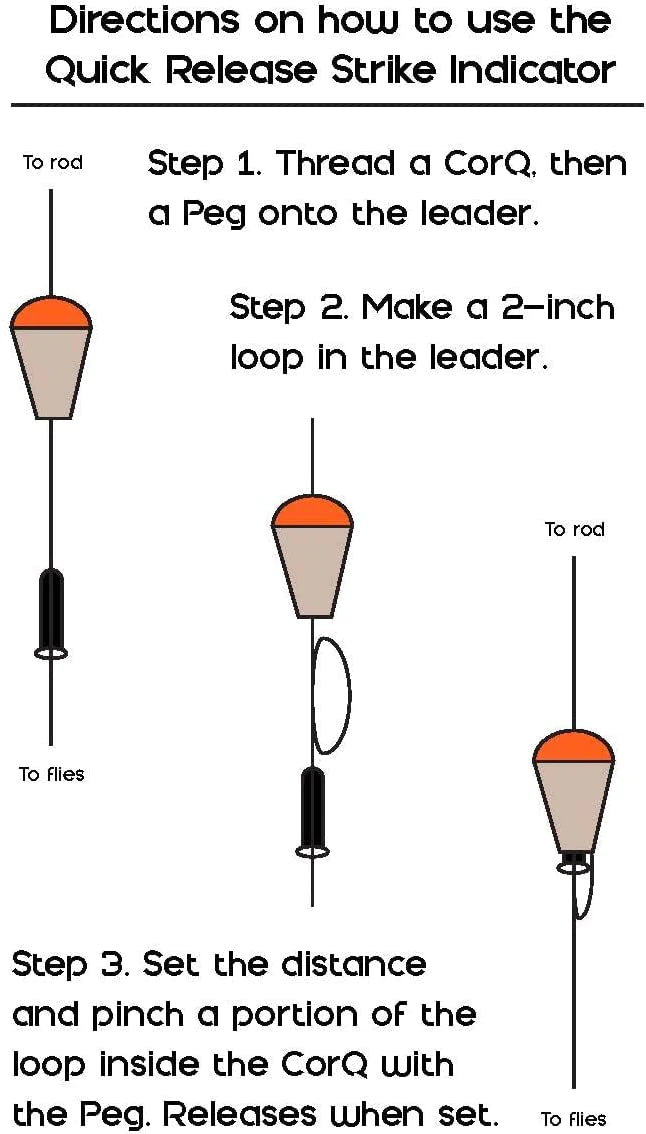 Directions on how to use the Quick Release Strike Indicator

To rod

Step 1. Thread a CorQ, then a Peg onto the leader.

Step 2. Make a 2-inch loop in the leader.

To flies

To rod

Step 3. Set the distance and pinch a portion of the loop inside the CorQ with the Peg. Releases when set.

To flies